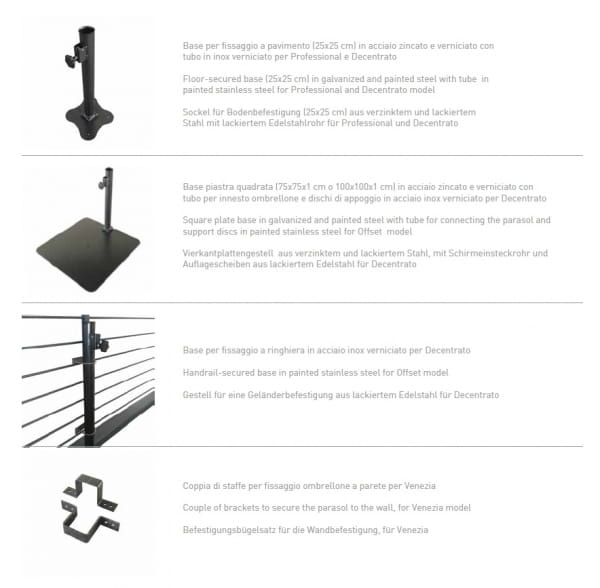 Base per fissaggio a pavimento (25x25 cm) in acciaio zincato e verniciato con tubo in inox verniciato per Professional e Decentrato

Floor-secured base (25x25 cm) in galvanized and painted steel with tube in painted stainless steel for Professional and Decentrato model

Sockel für Bodenbefestigung (25x25 cm) aus verzinktem und lackiertem Stahl mit lackiertem Edelstahlrohr für Professional und Decentrato

Base piastra quadrata (75x75x1 cm o 100x100x1 cm) in acciaio zincato e verniciato con tubo per innesto ombrellone e dischi di appoggio in acciaio inox verniciato per Decentrato

Square plate base in galvanized and painted steel with tube for connecting the parasol and support discs in painted stainless steel for Offset model

Vierkantplattengestell aus verzinktem und lackiertem Stahl, mit Schirmeinsteckrohr und Auflagescheiben aus lackiertem Edelstahl für Decentrato

Base per fissaggio a ringhiera in acciaio inox verniciato per Decentrato

Handrail-secured base in painted stainless steel for Offset model

Gestell für eine Geländerbefestigung aus lackiertem Edelstahl für Decentrato

Coppia di staffe per fissaggio ombrellone a parete per Venezia

Couple of brackets to secure the parasol to the wall, for Venezia model

Befestigungsbügelsatz für die Wandbefestigung, für Venezia