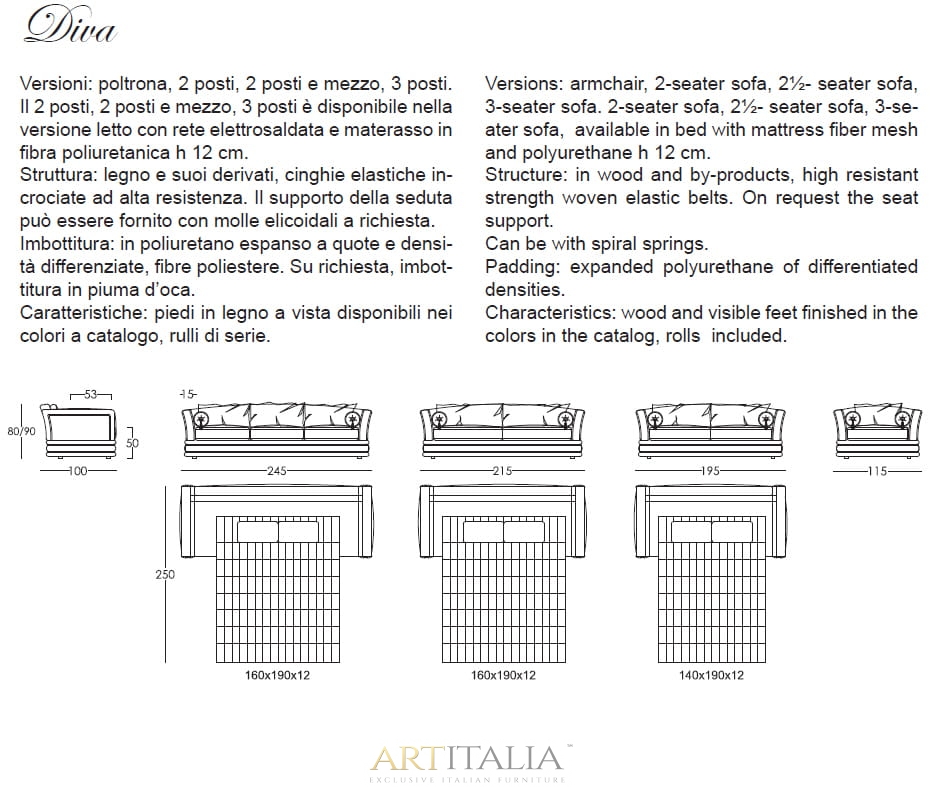 Diva

Versioni: poltrona, 2 posti, 2 posti e mezzo, 3 posti. Il 2 posti, 2 posti e mezzo, 3 posti è disponibile nella versione letto con rete elettrosaldata e materasso in fibra poliuretanica h 12 cm.
Struttura: legno e suoi derivati, cinghie elastiche incrociate ad alta resistenza. Il supporto della seduta può essere fornito con molle elicoidali a richiesta.
Imbottitura: in poliuretano espanso a quote e densità differenziate, fibre poliestere. Su richiesta, imbottitura in piuma d'oca.
Caratteristiche: piedi in legno a vista disponibili nei colori a catalogo, rulli di serie.

Versions: armchair, 2-seater sofa, 2½- seater sofa, 3-seater sofa. 2-seater sofa, 2½- seater sofa, 3-seater sofa, available in bed with mattress fiber mesh and polyurethane h 12 cm.
Structure: in wood and by-products, high resistant strength woven elastic belts. On request the seat support.
Can be with spiral springs.
Padding: expanded polyurethane of differentiated densities.
Characteristics: wood and visible feet finished in the colors in the catalog, rolls included.

53
80/90
50
100
15
245
215
195
115
250
160x190x12
160x190x12
140x190x12

ARTITALIA™
EXCLUSIVE ITALIAN FURNITURE