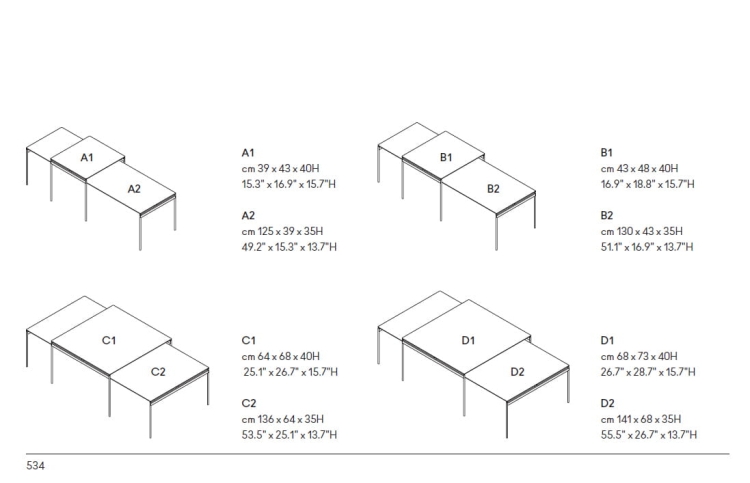 A1

A2

A1
cm 39 x 43 x 40H
15.3" x 16.9" x 15.7"H

A2
cm 125 x 39 x 35H
49.2" x 15.3" x 13.7"H

B1

B2

B1
cm 43 x 48 x 40H
16.9" x 18.8" x 15.7"H

B2
cm 130 x 43 x 35H
51.1" x 16.9" x 13.7"H

C1

C2

C1
cm 64 x 68 x 40H
25.1" x 26.7" x 15.7"H

C2
cm 136 x 64 x 35H
53.5" x 25.1" x 13.7"H

D1

D2

D1
cm 68 x 73 x 40H
26.7" x 28.7" x 15.7"H

D2
cm 141 x 68 x 35H
55.5" x 26.7" x 13.7"H

534