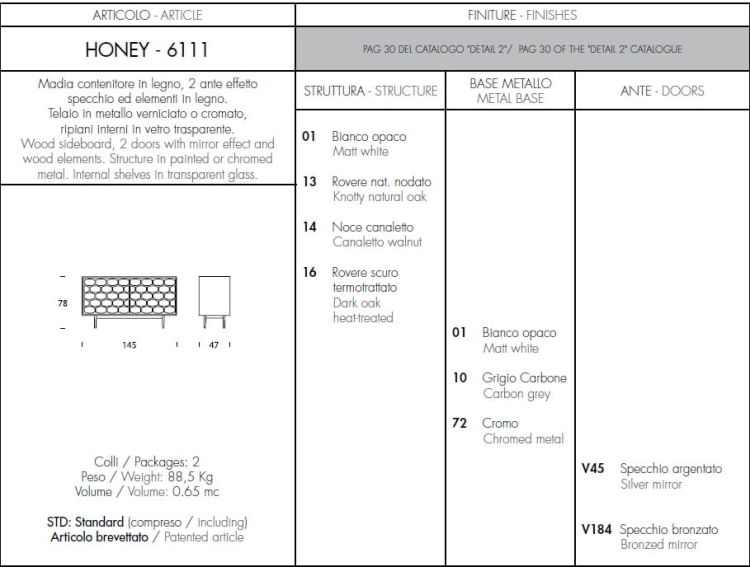 ARTICOLO - ARTICLE

HONEY - 6111

Madia contenitore in legno, 2 ante effetto specchio ed elementi in legno. Telaio in metallo verniciato o cromato, ripiani interni in vetro trasparente. Wood sideboard, 2 doors with mirror effect and wood elements. Structure in painted or chromed metal. Internal shelves in transparent glass.

78

145

47

Colli / Packages: 2
Peso / Weight: 88,5 Kg
Volume / Volume: 0.65 mc

STD: Standard (compreso / including)
Articolo brevettato / Patented article

FINITURE - FINISHES

PAG 30 DEL CATALOGO "DETAIL 2"/ PAG 30 OF THE "DETAIL 2" CATALOGUE

STRUTTURA - STRUCTURE

01 Bianco opaco
Matt white

13 Rovere nat. nodato
Knotty natural oak

14 Noce canaletto
Canaletto walnut

16 Rovere scuro termotrattato
Dark oak heat-treated

BASE METALLO
METAL BASE

01 Bianco opaco
Matt white

10 Grigio Carbone
Carbon grey

72 Cromo
Chromed metal

ANTE - DOORS

V45 Specchio argentato
Silver mirror

V184 Specchio bronzato
Bronzed mirror